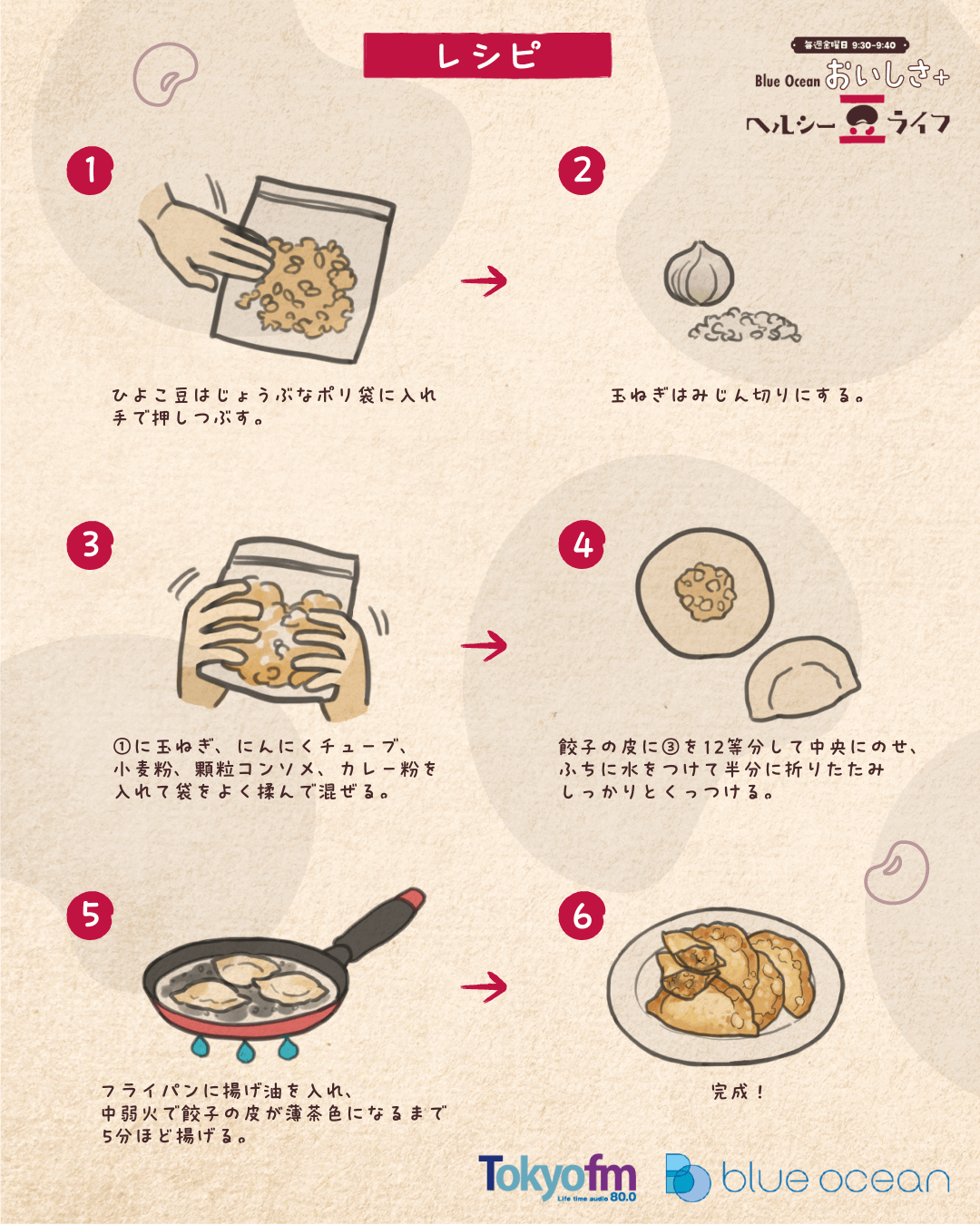 レシピ

毎週金曜日 9:30-9:40
Blue Ocean おいしさ+
ヘルシー豆ライフ

1

ひよこ豆はじょうぶなポリ袋に入れ手で押しつぶす。

2

玉ねぎはみじん切りにする。

3

①に玉ねぎ、にんにくチューブ、小麦粉、顆粒コンソメ、カレー粉を入れて袋をよく揉んで混ぜる。

4

餃子の皮に③を12等分して中央にのせ、ふちに水をつけて半分に折りたたみしっかりとくっつける。

5

フライパンに揚げ油を入れ、中弱火で餃子の皮が薄茶色になるまで5分ほど揚げる。

6

完成！

Tokyofm Life time audio 80.0
blue ocean