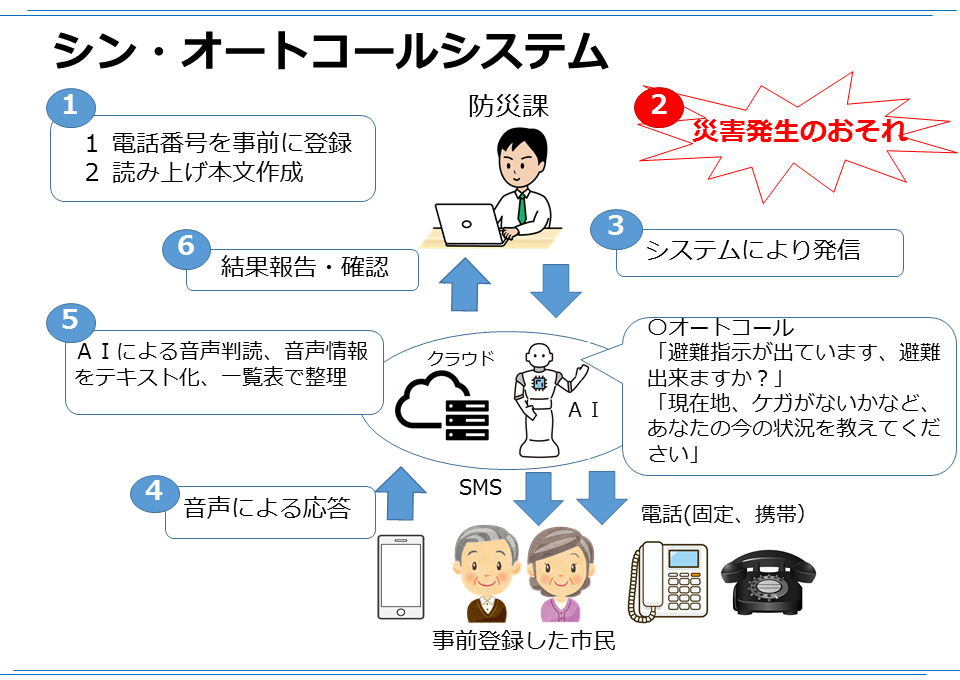 シン・オートコールシステム

1
1 電話番号を事前に登録
2 読み上げ本文作成

防災課

2
災害発生のおそれ

3
システムにより発信

6
結果報告・確認

5
ＡＩによる音声判読、音声情報をテキスト化、一覧表で整理

クラウド

ＡＩ

○オートコール
「避難指示が出ています、避難出来ますか？」
「現在地、ケガがないかなど、あなたの今の状況を教えてください」

4
音声による応答

SMS

電話(固定、携帯)

事前登録した市民