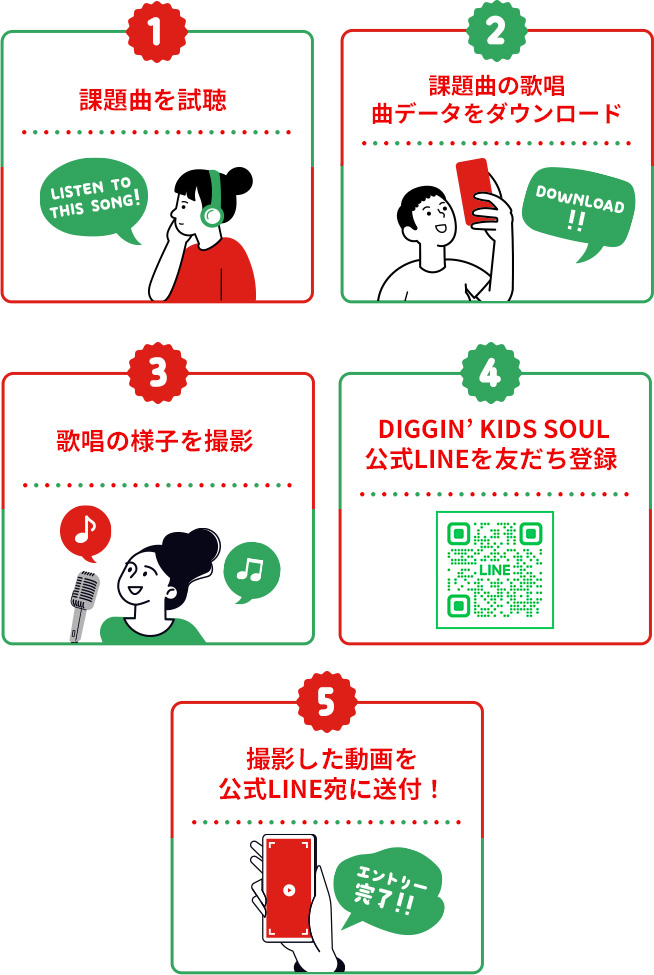 1

課題曲を試聴

LISTEN TO THIS SONG!

2

課題曲の歌唱
曲データをダウンロード

DOWNLOAD !!

3

歌唱の様子を撮影

4

DIGGIN' KIDS SOUL
公式LINEを友だち登録

LINE

5

撮影した動画を
公式LINE宛に送付！

エントリー完了!!